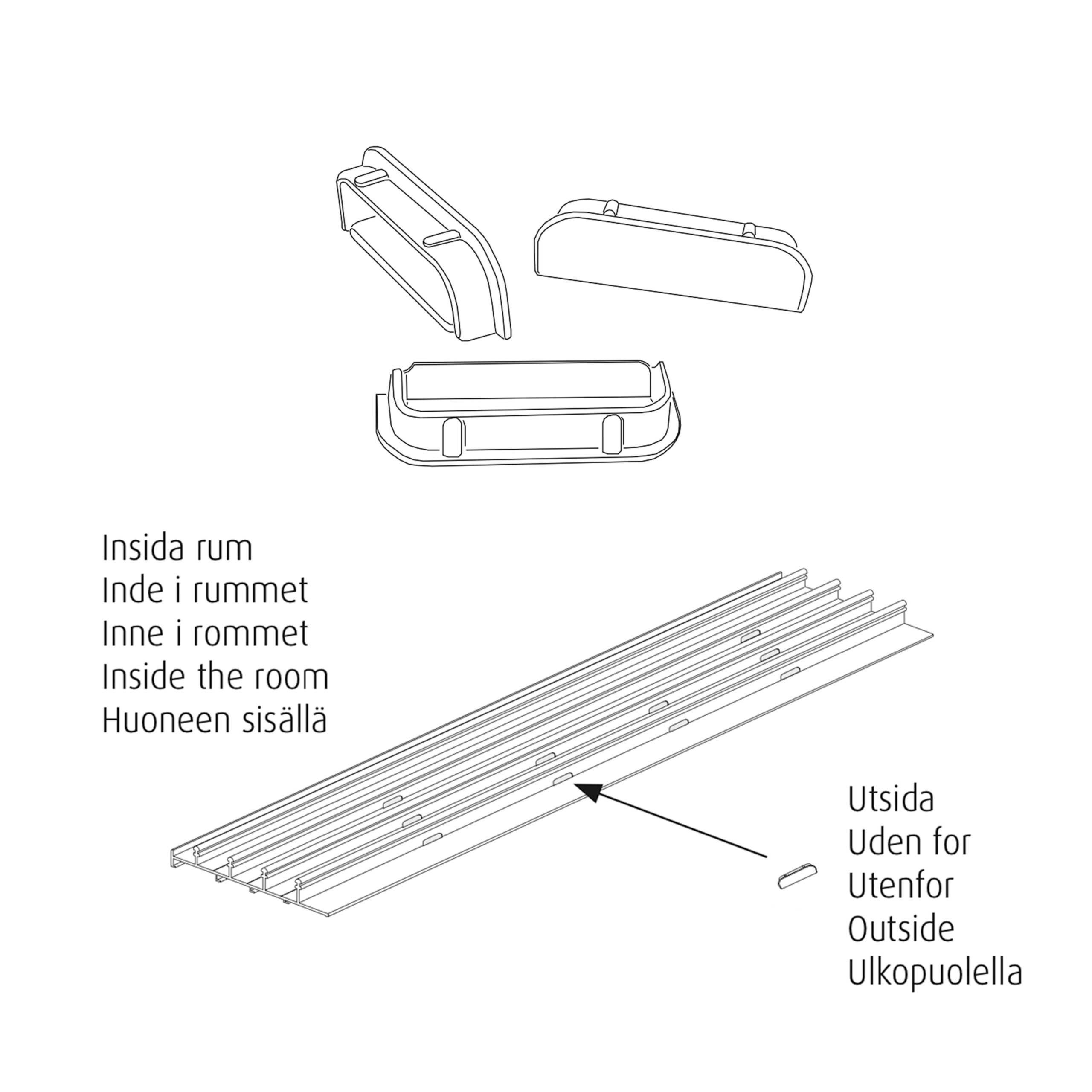 Insida rum
Inde i rummet
Inne i rommet
Inside the room
Huoneen sisällä

Utsida
Uden for
Utenfor
Outside
Ulkopuolella